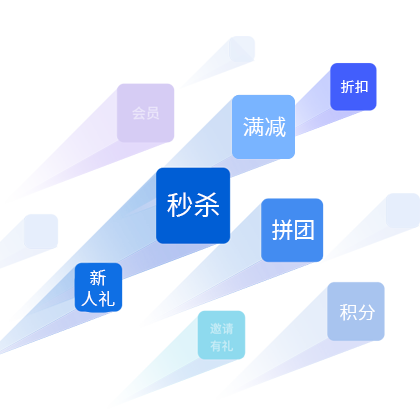 折扣

会员

满减

秒杀

拼团

新
人礼

积分

邀请
有礼